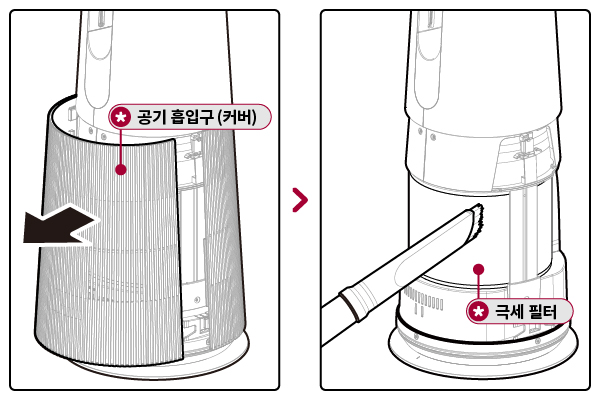 공기 흡입구 (커버)

극세 필터