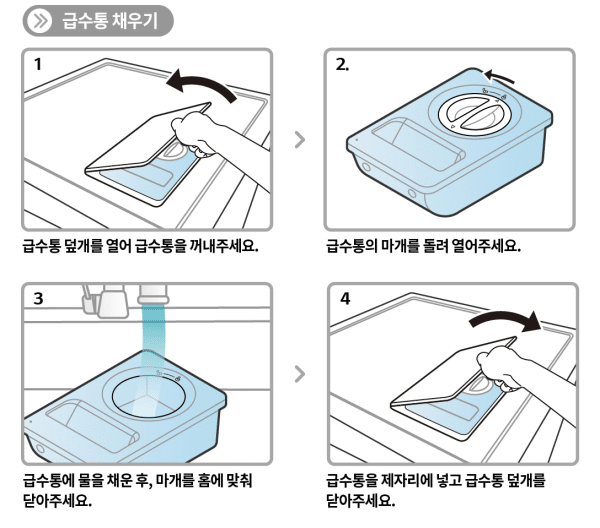 급수통 채우기

1

급수통 덮개를 열어 급수통을 꺼내주세요.

2.

급수통의 마개를 돌려 열어주세요.

3

급수통에 물을 채운 후, 마개를 홈에 맞춰 닫아주세요.

4

급수통을 제자리에 넣고 급수통 덮개를 닫아주세요.