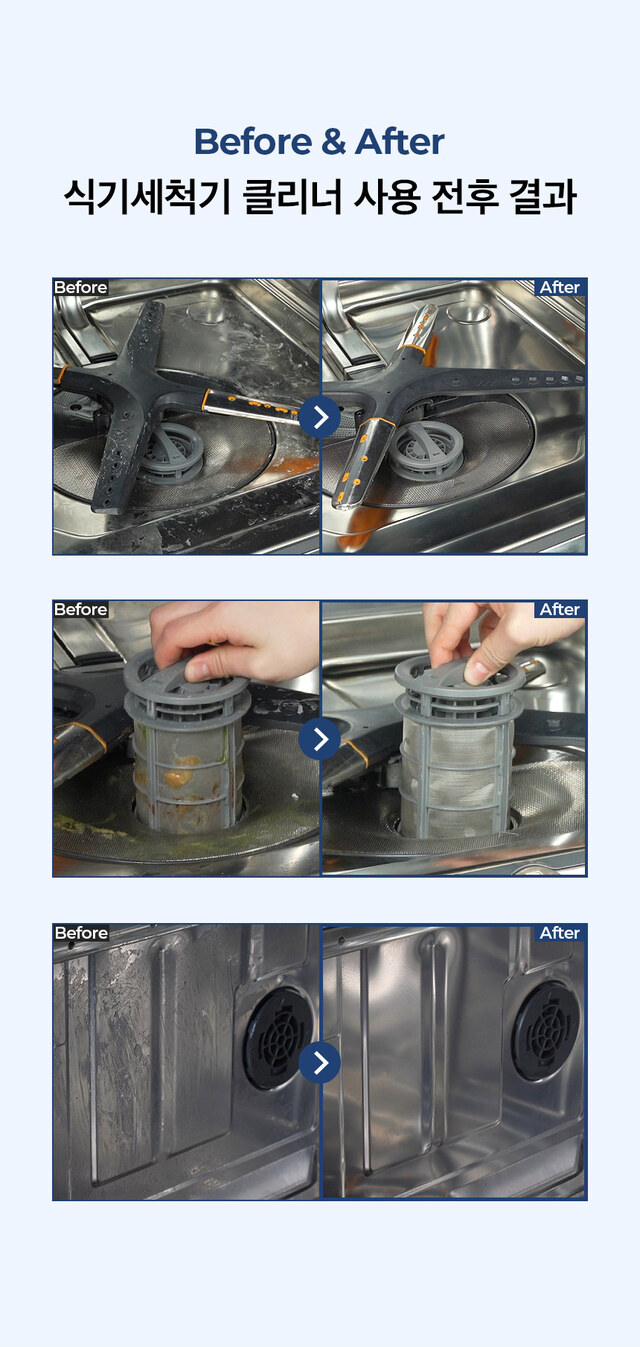 Before & After
식기세척기 클리너 사용 전후 결과

Before
After

Before
After

Before
After